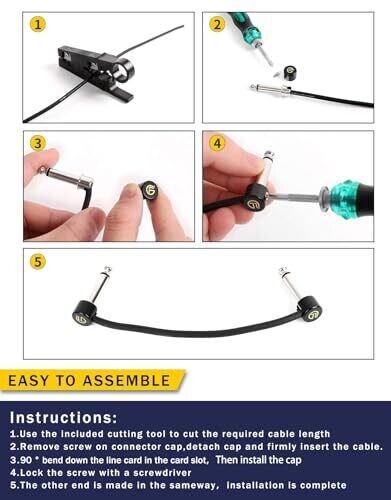 1

2

3

4

5

EASY TO ASSEMBLE

Instructions:
1.Use the included cutting tool to cut the required cable length
2.Remove screw on connector cap,detach cap and firmly insert the cable.
3.90 ° bend down the line card in the card slot, Then install the cap
4.Lock the screw with a screwdriver
5.The other end is made in the sameway, installation is complete